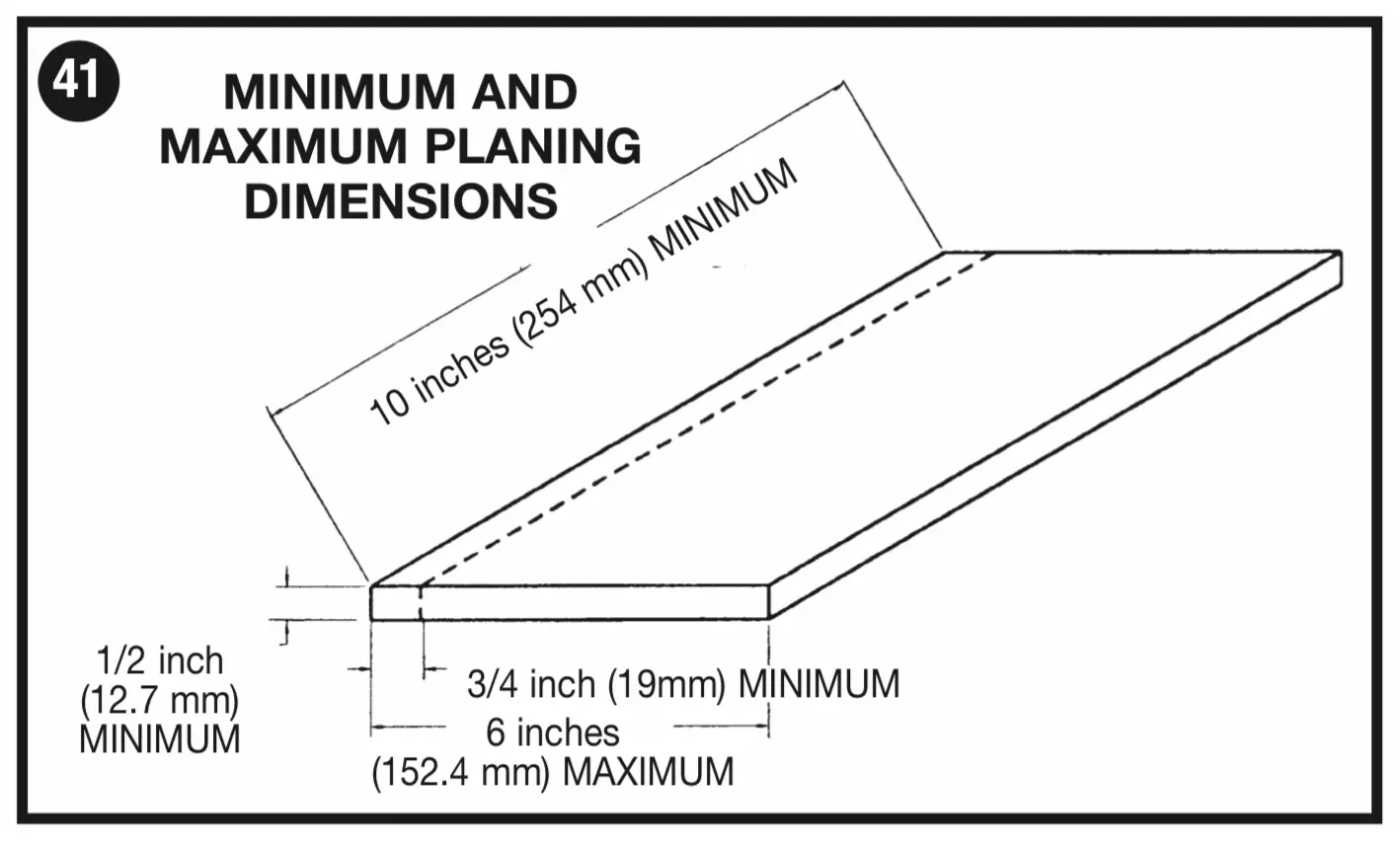 41

MINIMUM AND MAXIMUM PLANING DIMENSIONS

10 inches (254 mm) MINIMUM

1/2 inch (12.7 mm) MINIMUM

3/4 inch (19mm) MINIMUM

6 inches (152.4 mm) MAXIMUM